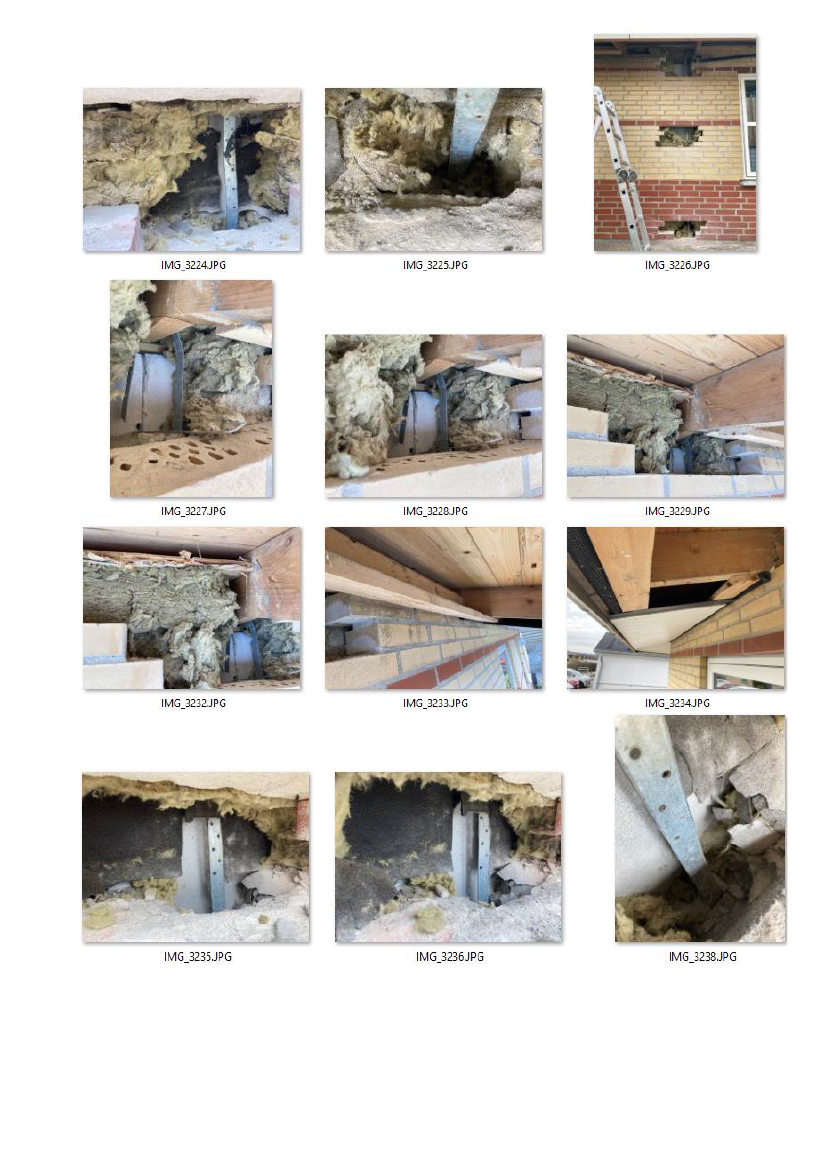 IMG_3224.JPG

IMG_3225.JPG

IMG_3226.JPG

IMG_3227.JPG

IMG_3228.JPG

IMG_3229.JPG

IMG_3232.JPG

IMG_3233.JPG

IMG_3234.JPG

IMG_3235.JPG

IMG_3236.JPG

IMG_3238.JPG