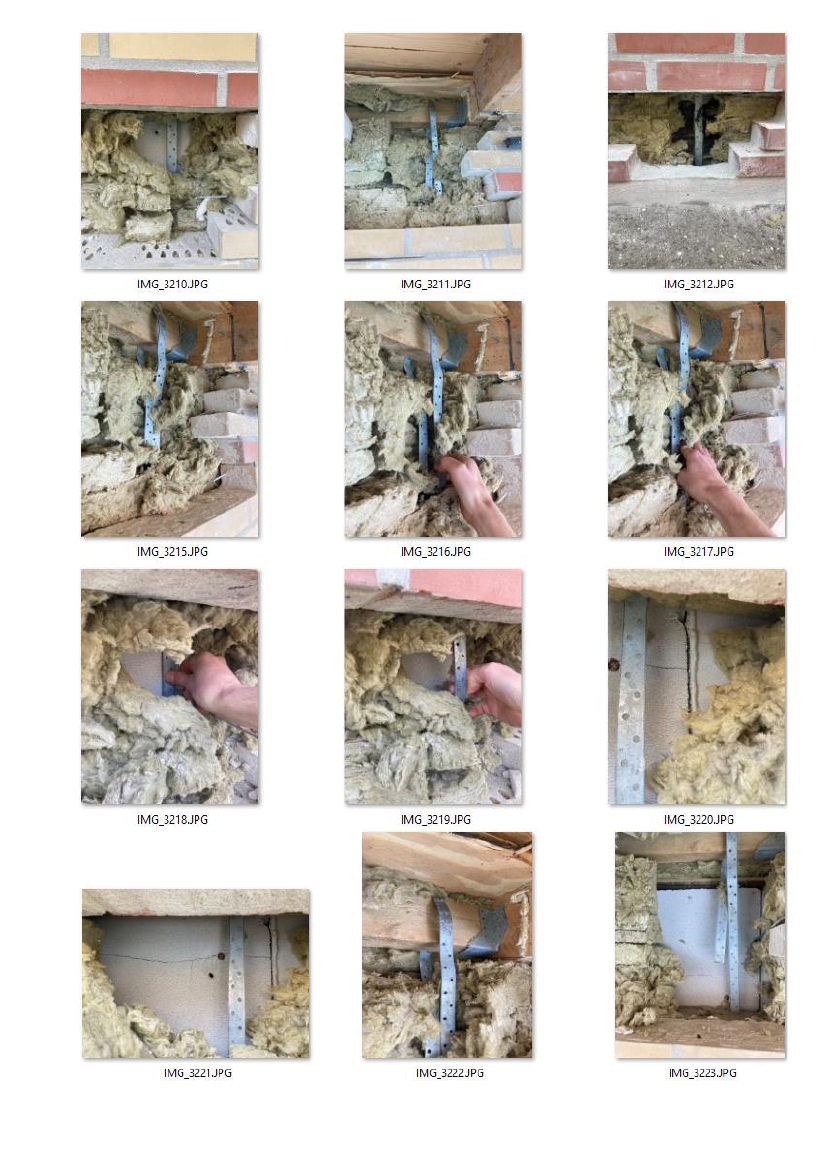 IMG_3210.JPG

IMG_3211.JPG

IMG_3212.JPG

IMG_3215.JPG

IMG_3216.JPG

IMG_3217.JPG

IMG_3218.JPG

IMG_3219.JPG

IMG_3220.JPG

IMG_3221.JPG

IMG_3222.JPG

IMG_3223.JPG