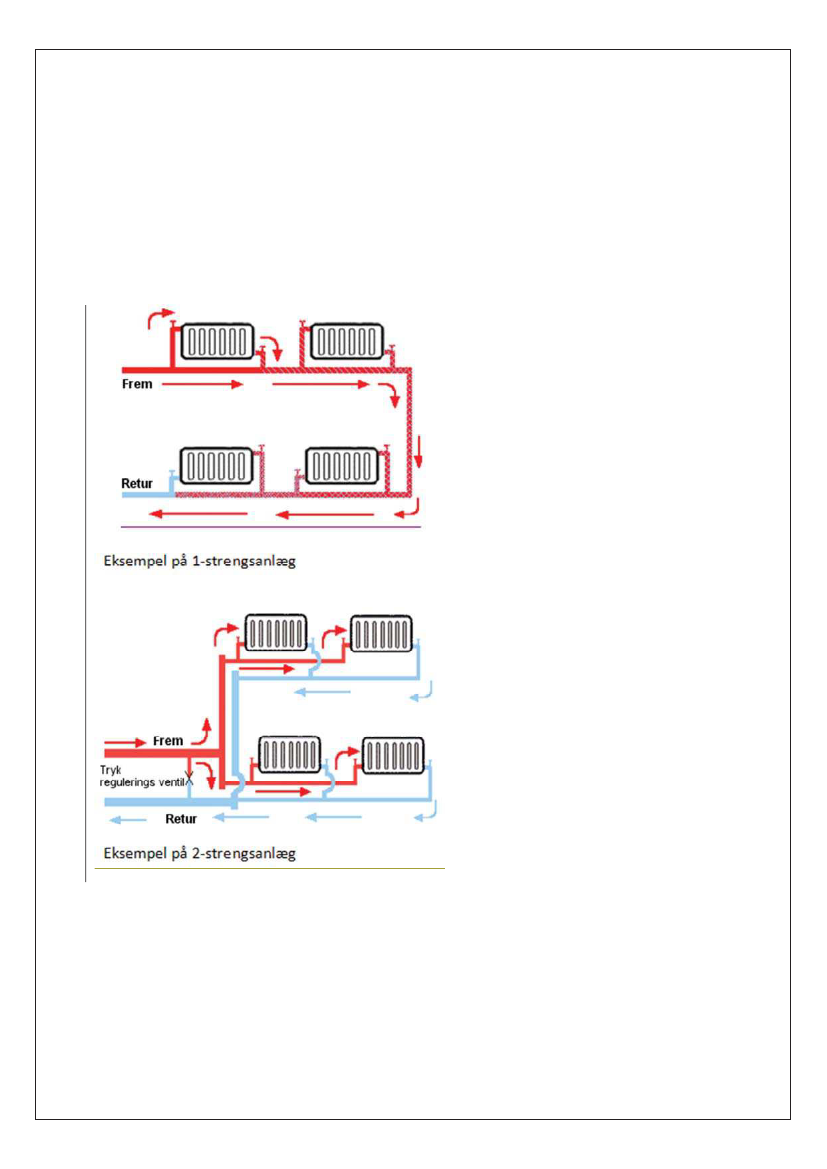 Frem

Retur

Eksempel på 1-strengsanlæg

Frem

Tryk
regulerings ventil

Retur

Eksempel på 2-strengsanlæg