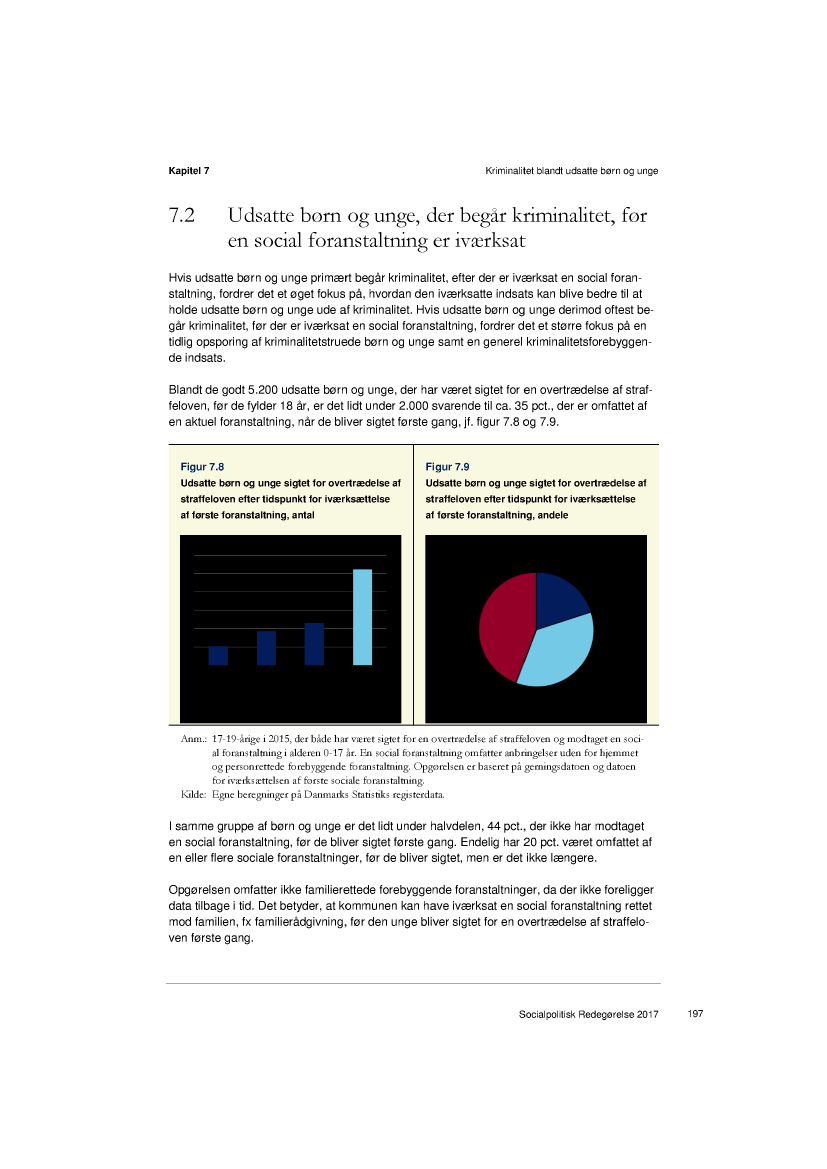 Kapitel 7

Kriminalitet blandt udsatte børn og unge

7.2 Udsatte børn og unge, der begår kriminalitet, før en social foranstaltning er iværksat

Hvis udsatte børn og unge primært begår kriminalitet, efter der er iværksat en social foranstaltning, fordrer det et øget fokus på, hvordan den iværksatte indsats kan blive bedre til at holde udsatte børn og unge ude af kriminalitet. Hvis udsatte børn og unge derimod oftest begår kriminalitet, før der er iværksat en social foranstaltning, fordrer det et større fokus på en tidlig opsporing af kriminalitetstruede børn og unge samt en generel kriminalitetsforebyggende indsats.

Blandt de godt 5.200 udsatte børn og unge, der har været sigtet for en overtrædelse af straffeloven, før de fylder 18 år, er det lidt under 2.000 svarende til ca. 35 pct., der er omfattet af en aktuel foranstaltning, når de bliver sigtet første gang, jf. figur 7.8 og 7.9.

Figur 7.8
Udsatte børn og unge sigtet for overtrædelse af straffeloven efter tidspunkt for iværksættelse af første foranstaltning, antal

Figur 7.9
Udsatte børn og unge sigtet for overtrædelse af straffeloven efter tidspunkt for iværksættelse af første foranstaltning, andele

Anm.: 17-19-årige i 2015, der både har været sigtet for en overtrædelse af straffeloven og modtaget en social foranstaltning i alderen 0-17 år. En social foranstaltning omfatter anbringelser uden for hjemmet og personrettede forebyggende foranstaltning. Opgørelsen er baseret på gerningsdatoen og datoen for iværksættelsen af første sociale foranstaltning.
Kilde: Egne beregninger på Danmarks Statistiks registerdata.

I samme gruppe af børn og unge er det lidt under halvdelen, 44 pct., der ikke har modtaget en social foranstaltning, før de bliver sigtet første gang. Endelig har 20 pct. været omfattet af en eller flere sociale foranstaltninger, før de bliver sigtet, men er det ikke længere.

Opgørelsen omfatter ikke familierettede forebyggende foranstaltninger, da der ikke foreligger data tilbage i tid. Det betyder, at kommunen kan have iværksat en social foranstaltning rettet mod familien, fx familierådgivning, før den unge bliver sigtet for en overtrædelse af straffeloven første gang.

Socialpolitisk Redegørelse 2017 197