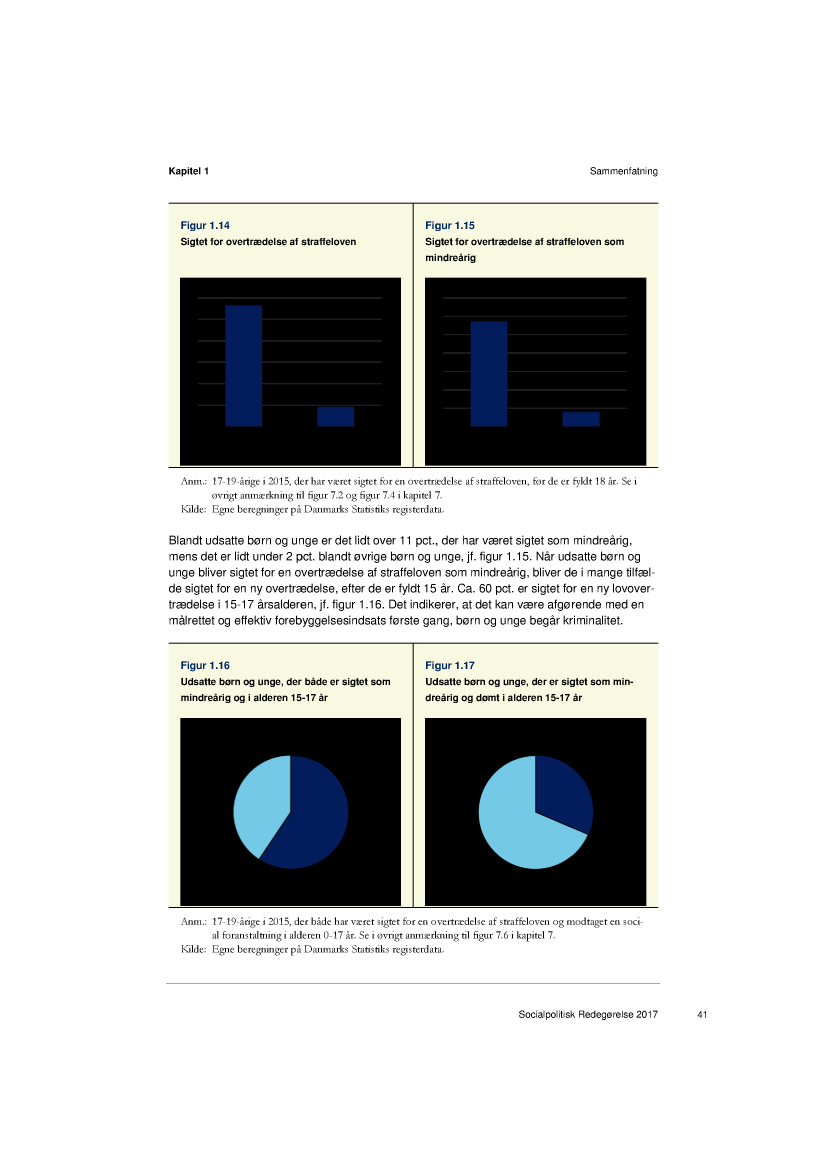 Kapitel 1

Sammenfatning

Figur 1.14
Sigtet for overtrædelse af straffeloven

Figur 1.15
Sigtet for overtrædelse af straffeloven som mindreårig

Anm.: 17-19-årige i 2015, der har været sigtet for en overtrædelse af straffeloven, før de er fyldt 18 år. Se i øvrigt anmærkning til figur 7.2 og figur 7.4 i kapitel 7.
Kilde: Egne beregninger på Danmarks Statistiks registerdata.

Blandt udsatte børn og unge er det lidt over 11 pct., der har været sigtet som mindreårig, mens det er lidt under 2 pct. blandt øvrige børn og unge, jf. figur 1.15. Når udsatte børn og unge bliver sigtet for en overtrædelse af straffeloven som mindreårig, bliver de i mange tilfælde sigtet for en ny overtrædelse, efter de er fyldt 15 år. Ca. 60 pct. er sigtet for en ny lovovertrædelse i 15-17 årsalderen, jf. figur 1.16. Det indikerer, at det kan være afgørende med en målrettet og effektiv forebyggelsesindsats første gang, børn og unge begår kriminalitet.

Figur 1.16
Udsatte børn og unge, der både er sigtet som mindreårig og i alderen 15-17 år

Figur 1.17
Udsatte børn og unge, der er sigtet som mindreårig og dømt i alderen 15-17 år

Anm.: 17-19-årige i 2015, der både har været sigtet for en overtrædelse af straffeloven og modtaget en social foranstaltning i alderen 0-17 år. Se i øvrigt anmærkning til figur 7.6 i kapitel 7.
Kilde: Egne beregninger på Danmarks Statistiks registerdata.

Socialpolitisk Redegørelse 2017 41