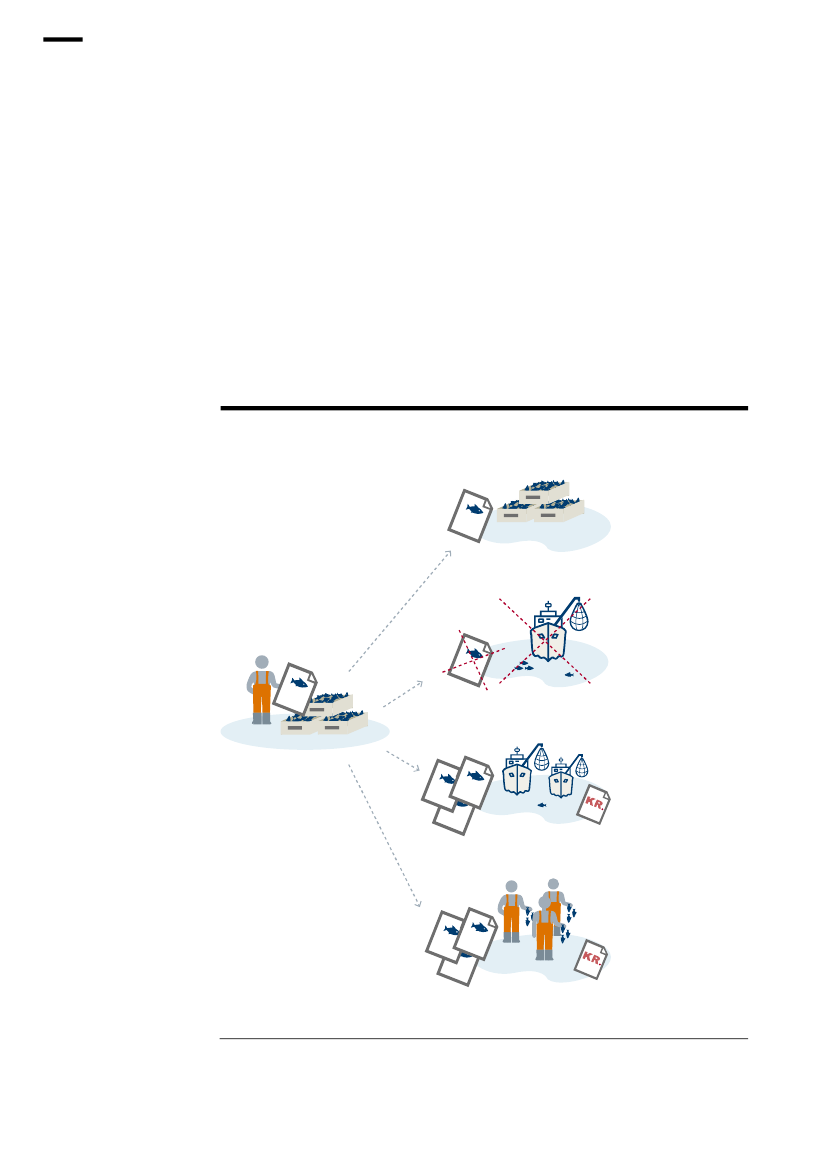 KR.

KR.