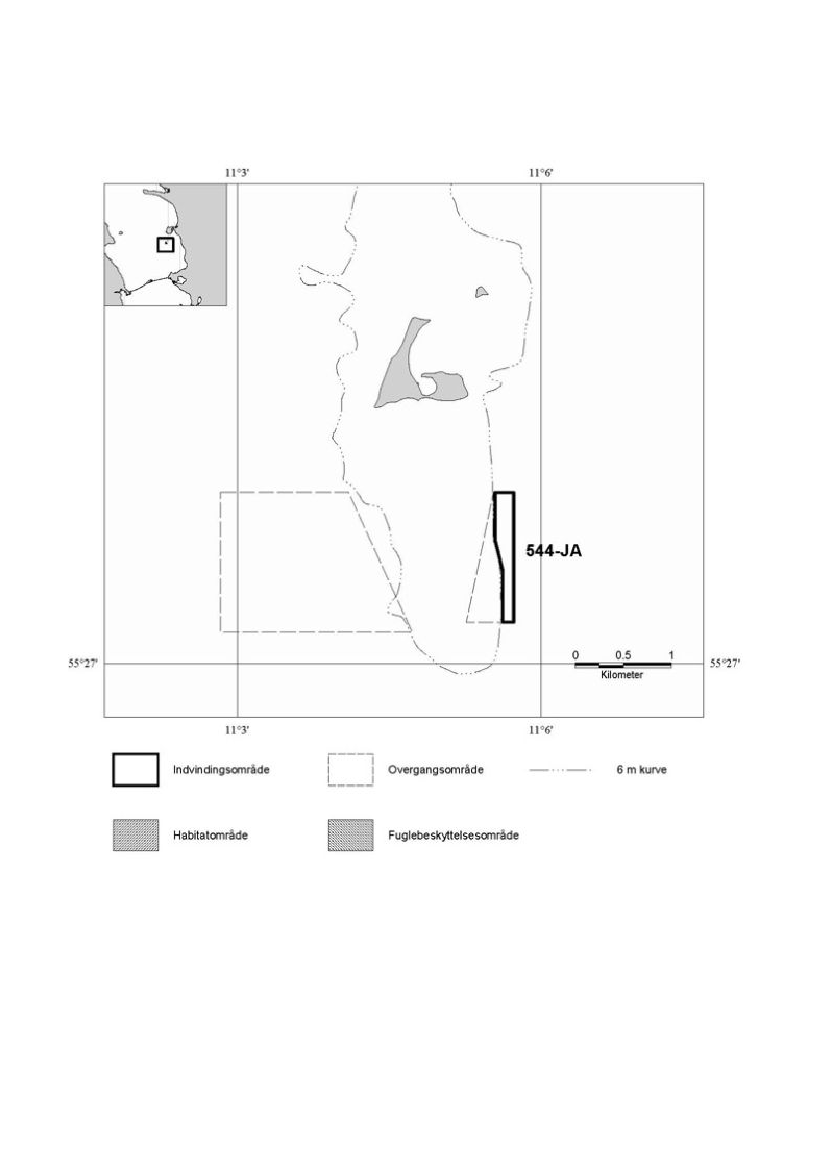 11°3'

11°6'

544-JA

55°27'

0 0.5 1

Kilometer

55°27'

11°3'

11°6'

Indvindingsområde

Overgangsområde

6 m kurve

Habitatområde

Fuglebeskyttelsesområde